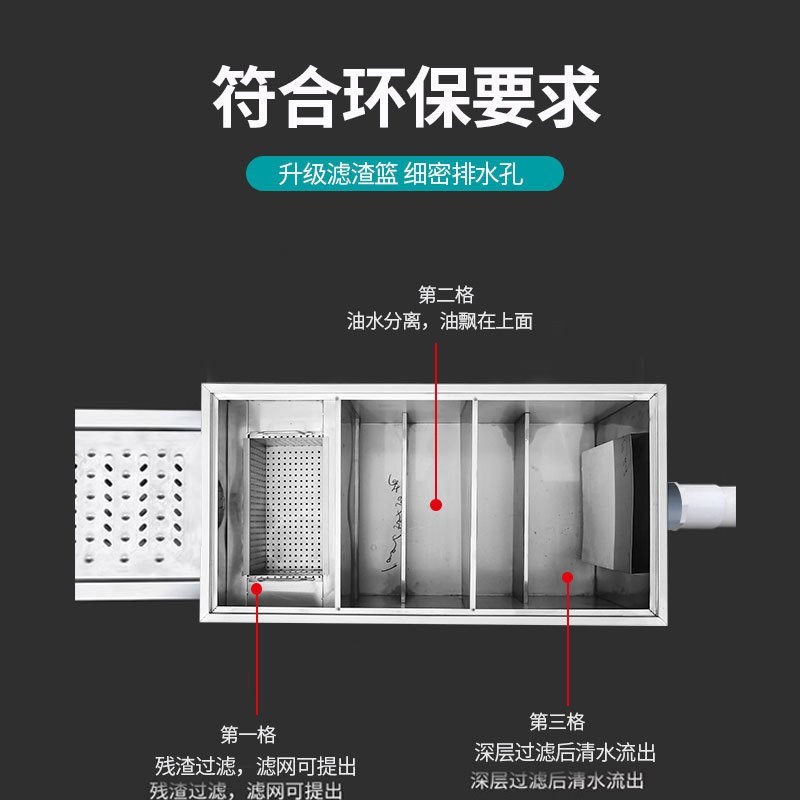 符合环保要求

升级滤渣篮 细密排水孔

第二格
油水分离，油飘在上面

第一格
残渣过滤，滤网可提出
残渣过滤，滤网可提出

第三格
深层过滤后清水流出
深层过滤后清水流出