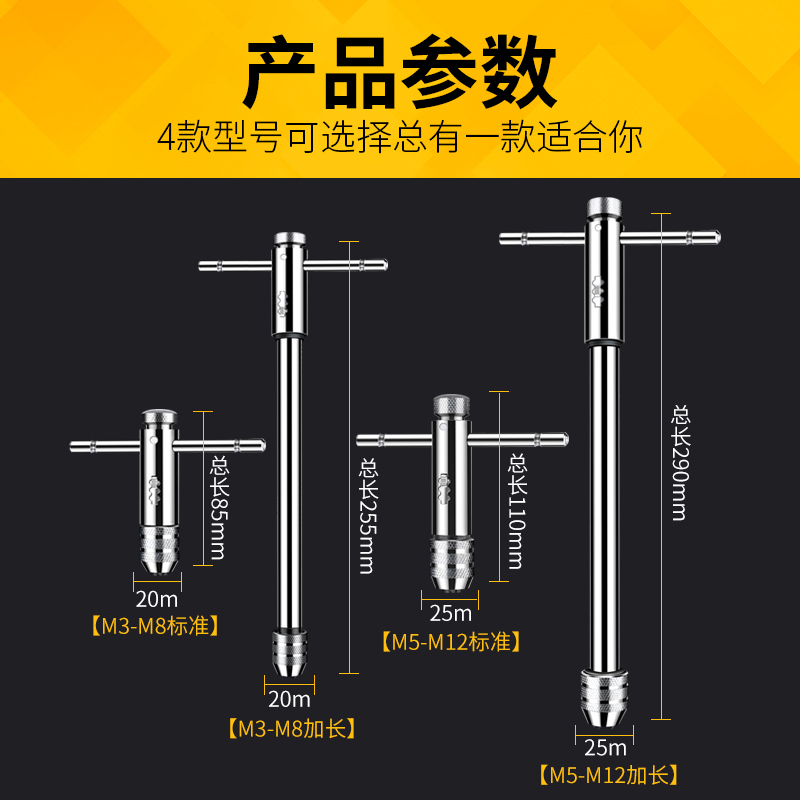 产品参数
4款型号可选择总有一款适合你

总长85mm
20m
【M3-M8标准】

总长255mm
20m
【M3-M8加长】

总长110mm
25m
【M5-M12标准】

总长290mm
25m
【M5-M12加长】