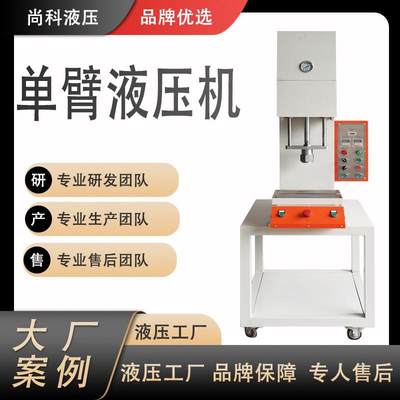 尚科液压
品牌优选

单臂液压机

研 专业研发团队

产 专业生产团队

售 专业售后团队

大厂案例

液压工厂

液压工厂 品牌保障 专人售后