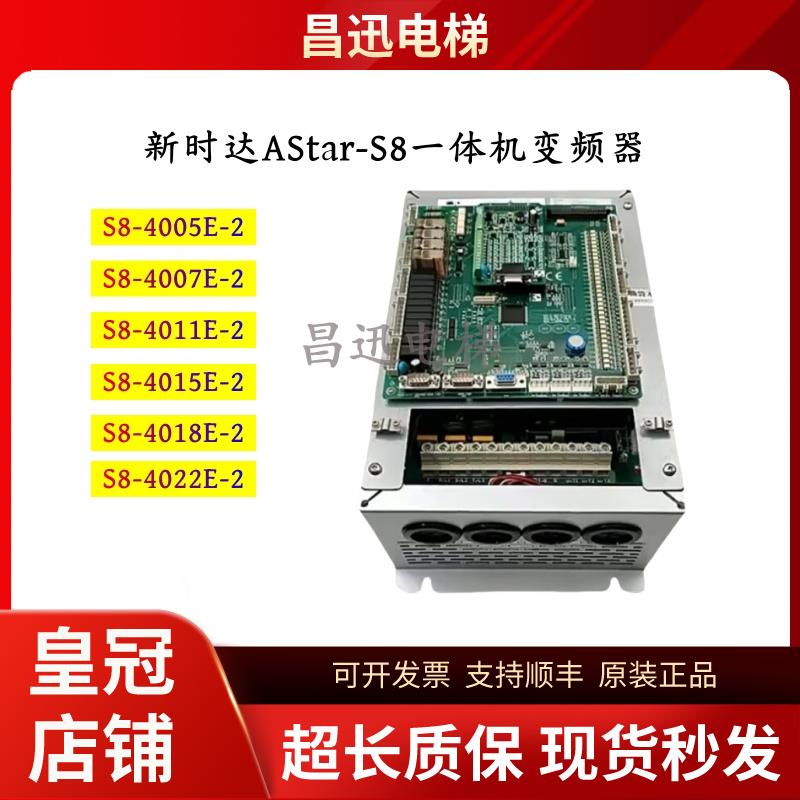 昌迅电梯

新时达AStar-S8一体机变频器

S8-4005E-2
S8-4007E-2
S8-4011E-2
S8-4015E-2
S8-4018E-2
S8-4022E-2

昌迅电梯

皇冠店铺

可开发票 支持顺丰 原装正品

超长质保 现货秒发