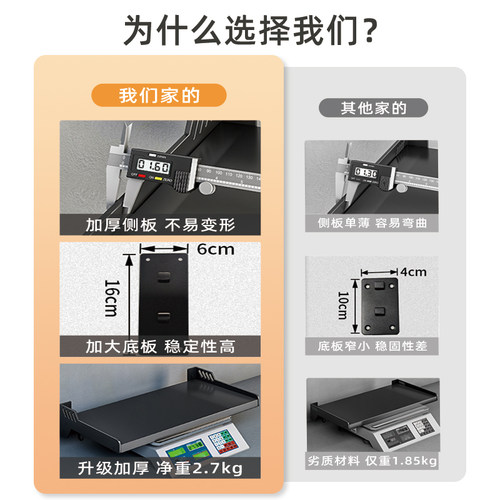 为什么选择我们?

我们家的

01.60

加厚侧板 不易变形

6cm

16cm

加大底板 稳定性高

升级加厚 净重2.7kg

其他家的

01.30

侧板单薄 容易弯曲

4cm

10cm

底板窄小 稳固性差

劣质材料 仅重1.85kg