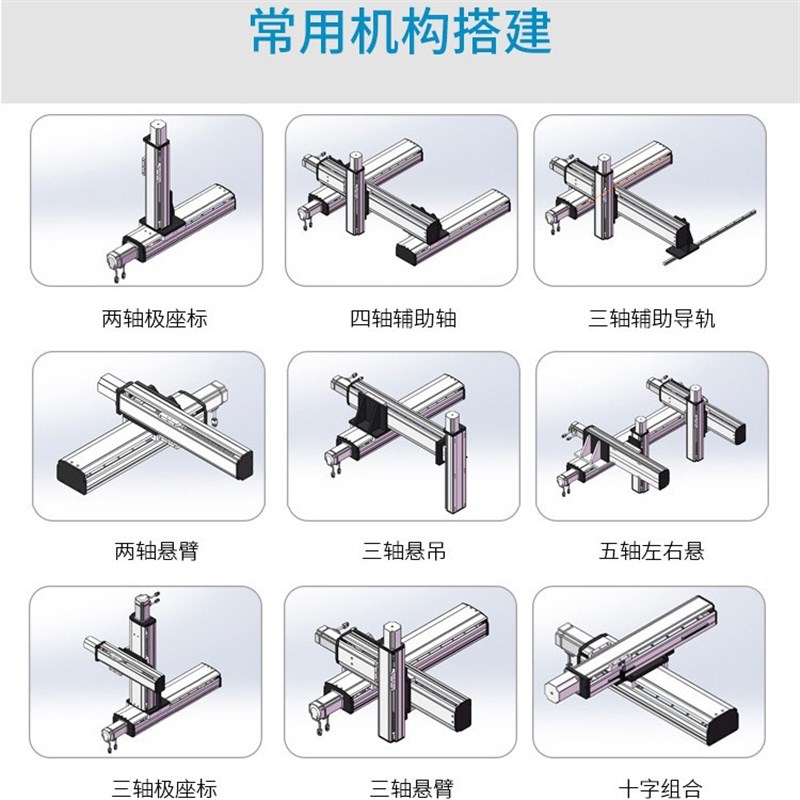 常用机构搭建

两轴极座标

四轴辅助轴

三轴辅助导轨

两轴悬臂

三轴悬吊

五轴左右悬

三轴极座标

三轴悬臂

十字组合