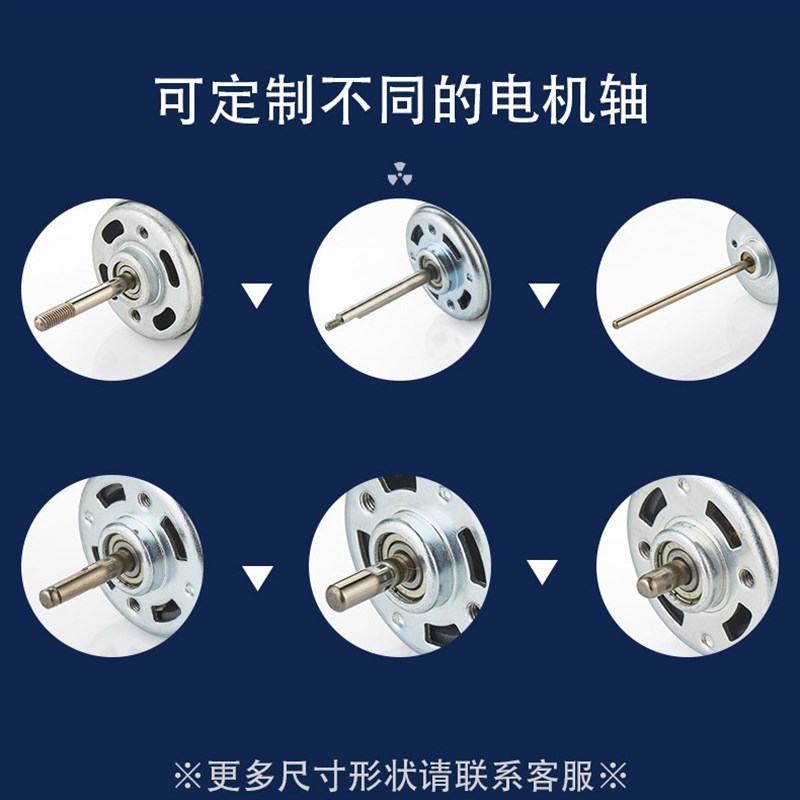 可定制不同的电机轴

※更多尺寸形状请联系客服※