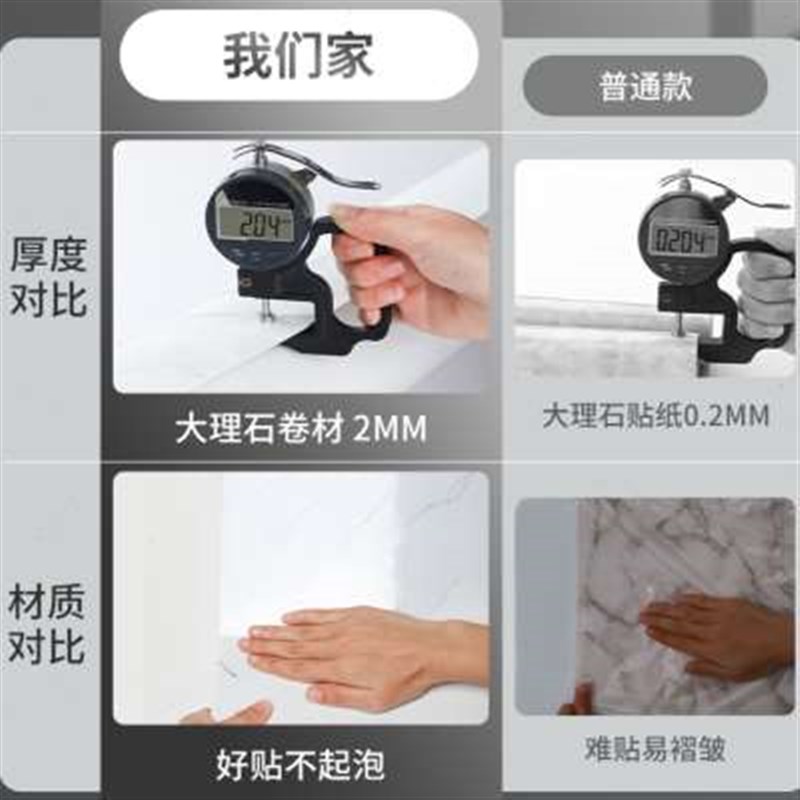 我们家

普通款

厚度对比

204

0204

大理石卷材 2MM

大理石贴纸0.2MM

材质对比

好贴不起泡

难贴易褶皱