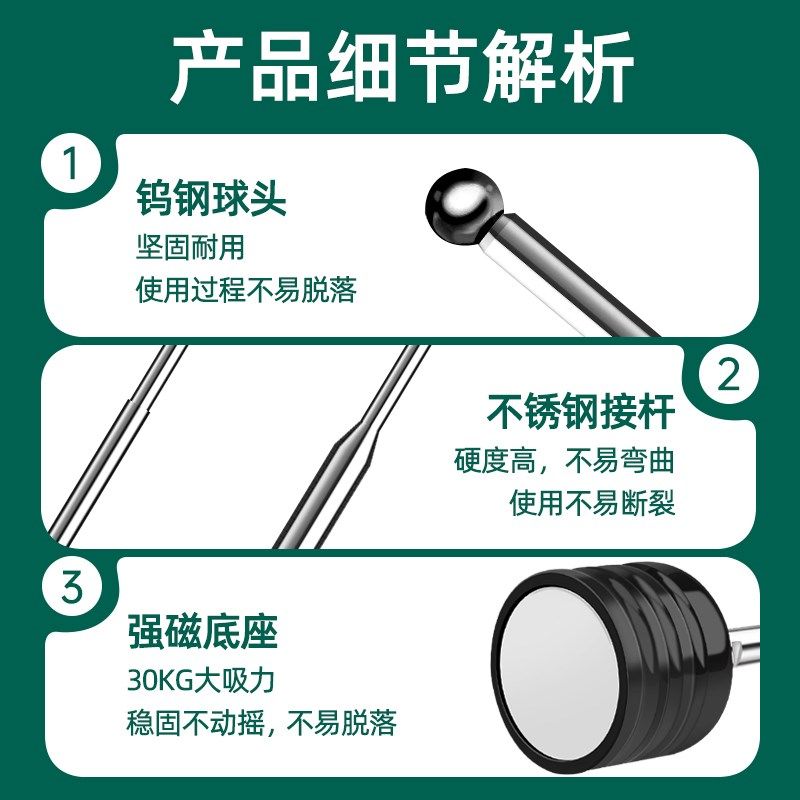 产品细节解析

1
钨钢球头
坚固耐用
使用过程不易脱落

2
不锈钢接杆
硬度高，不易弯曲
使用不易断裂

3
强磁底座
30KG大吸力
稳固不动摇，不易脱落