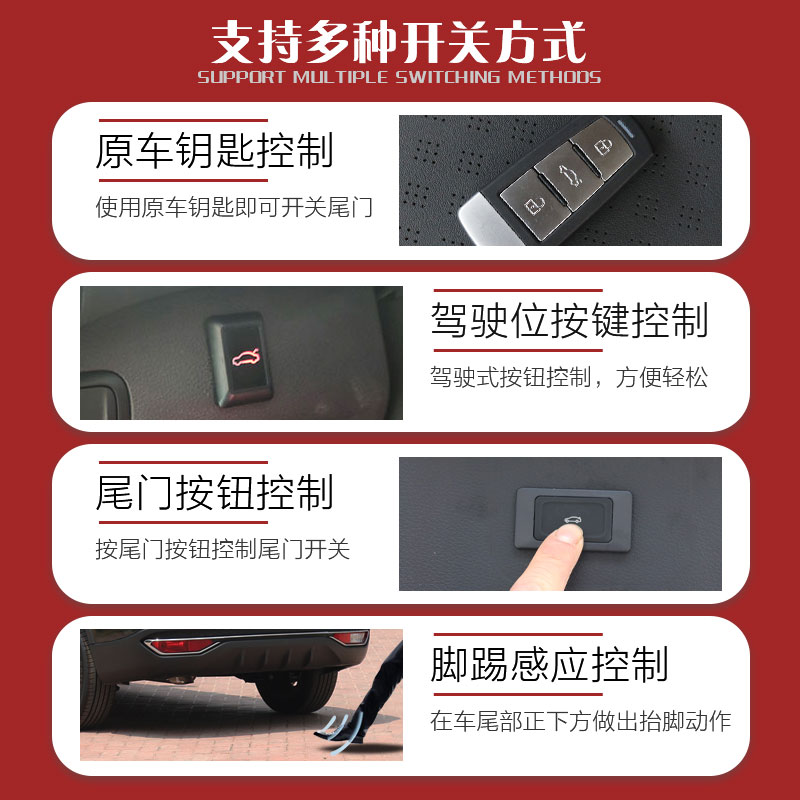 支持多种开关方式
SUPPORT MULTIPLE SWITCHING METHODS

原车钥匙控制
使用原车钥匙即可开关尾门

驾驶位按键控制
驾驶式按钮控制，方便轻松

尾门按钮控制
按尾门按钮控制尾门开关

脚踢感应控制
在车尾部正下方做出抬脚动作