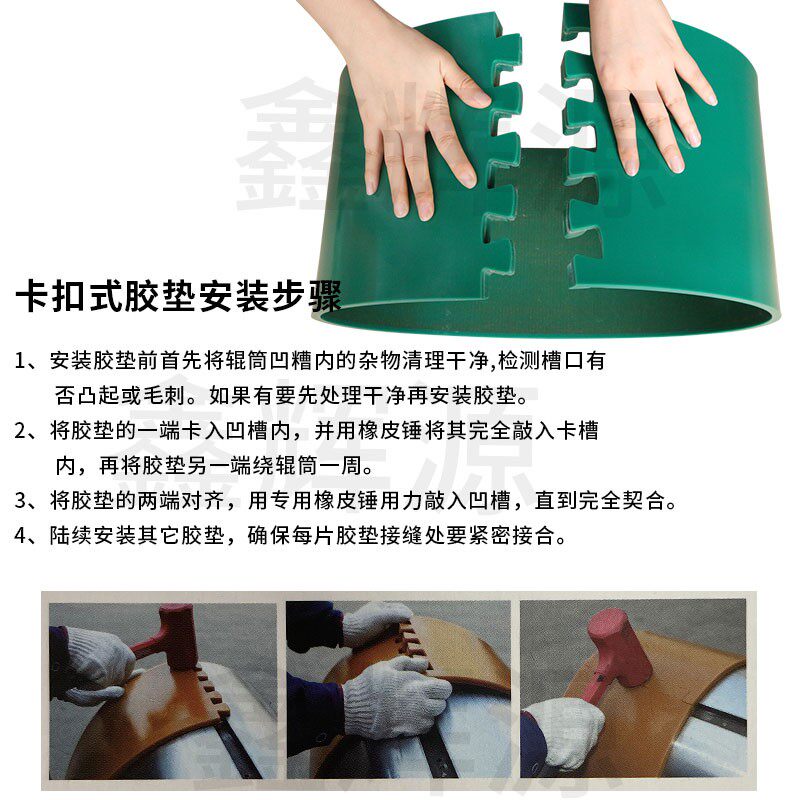 鑫辉源

卡扣式胶垫安装步骤

1、安装胶垫前首先将辊筒凹槽内的杂物清理干净,检测槽口有否凸起或毛刺。如果有要先处理干净再安装胶垫。

2、将胶垫的一端卡入凹槽内，并用橡皮锤将其完全敲入卡槽内，再将胶垫另一端绕辊筒一周。

3、将胶垫的两端对齐，用专用橡皮锤用力敲入凹槽，直到完全契合。

4、陆续安装其它胶垫，确保每片胶垫接缝处要紧密接合。

鑫辉源

鑫辉源