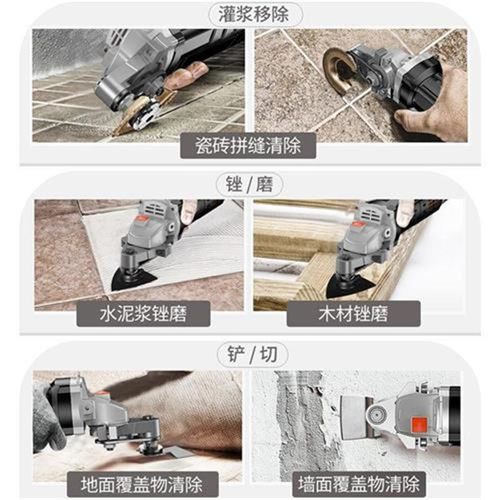 灌浆移除

瓷砖拼缝清除

锉 / 磨

水泥浆锉磨

木材锉磨

铲 / 切

地面覆盖物清除

墙面覆盖物清除