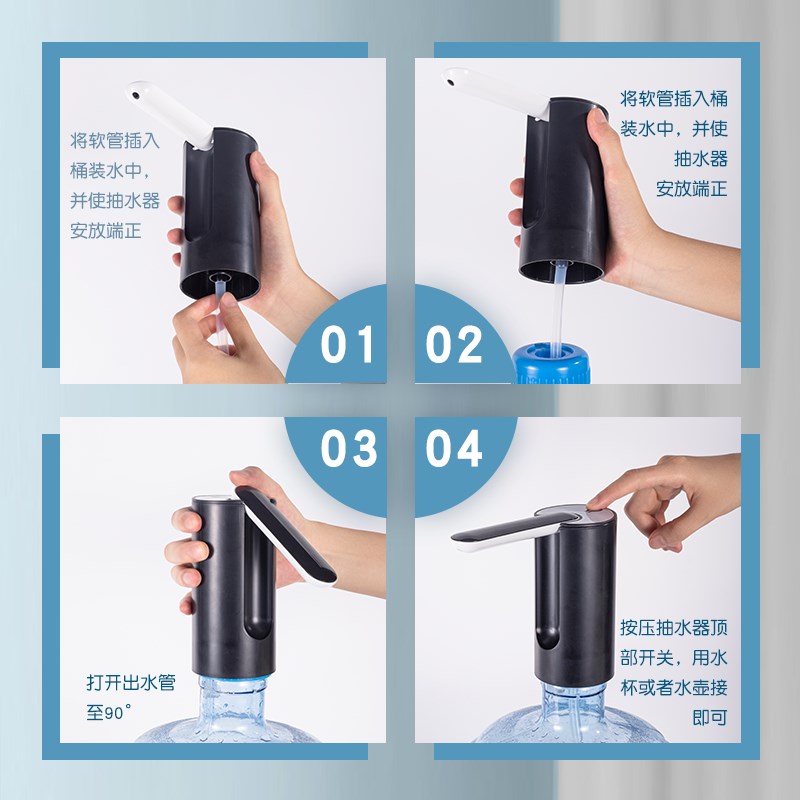 将软管插入桶装水中，并使抽水器安放端正

01

将软管插入桶装水中，并使抽水器安放端正

02

03

打开出水管至90°

04

按压抽水器顶部开关，用水杯或者水壶接即可