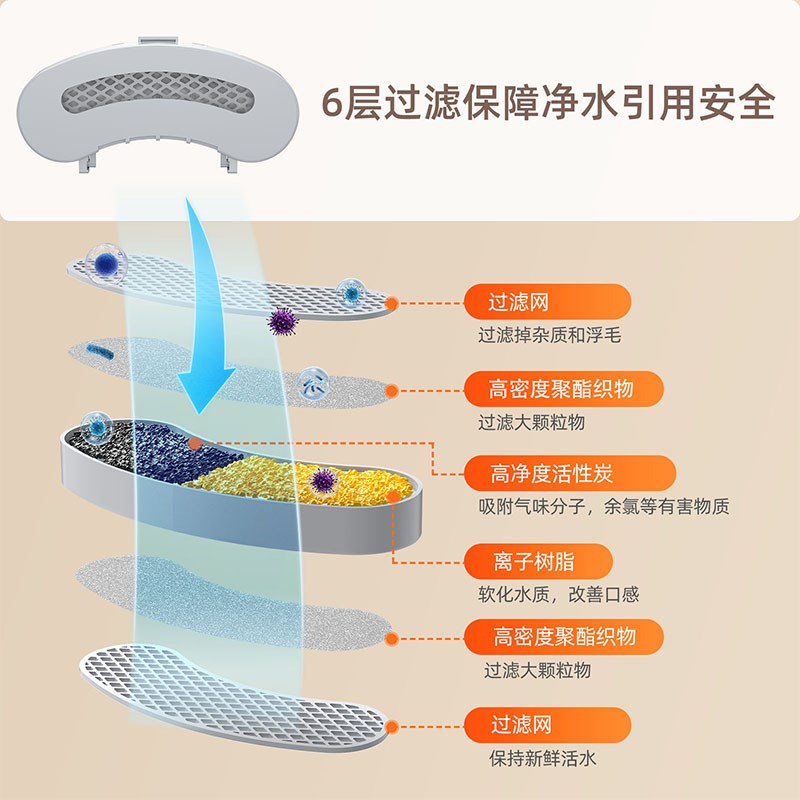 6层过滤保障净水引用安全

过滤网
过滤掉杂质和浮毛

高密度聚酯织物
过滤大颗粒物

高净度活性炭
吸附气味分子，余氯等有害物质

离子树脂
软化水质，改善口感

高密度聚酯织物
过滤大颗粒物

过滤网
保持新鲜活水