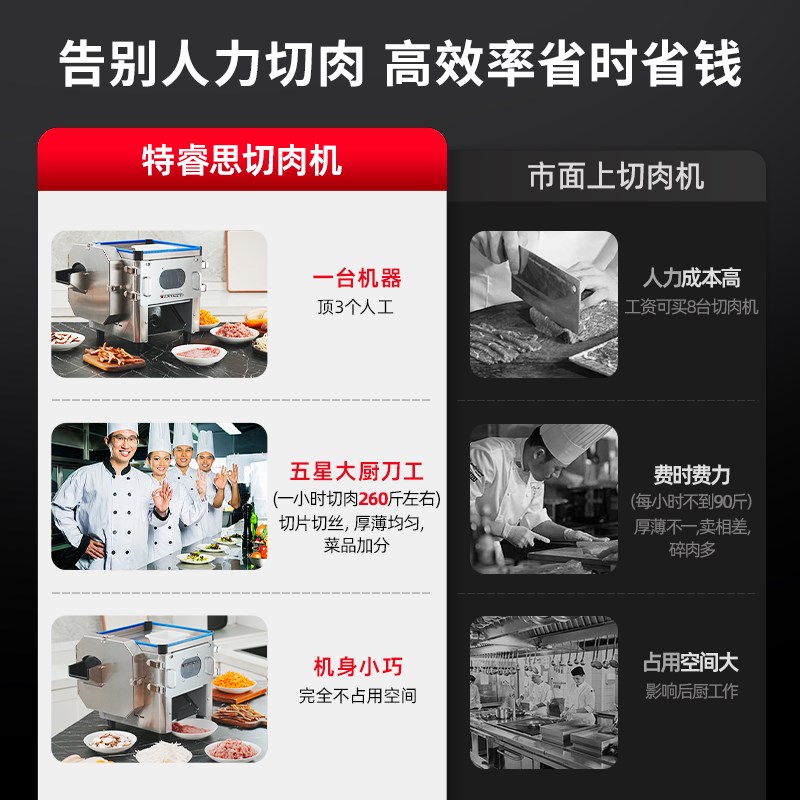 告别人力切肉 高效率省时省钱

特睿思切肉机

一台机器
顶3个人工

五星大厨刀工
(一小时切肉260斤左右)
切片切丝, 厚薄均匀,
菜品加分

机身小巧
完全不占用空间

市面上切肉机

人力成本高
工资可买8台切肉机

费时费力
(每小时不到90斤)
厚薄不一,卖相差,
碎肉多

占用空间大
影响后厨工作