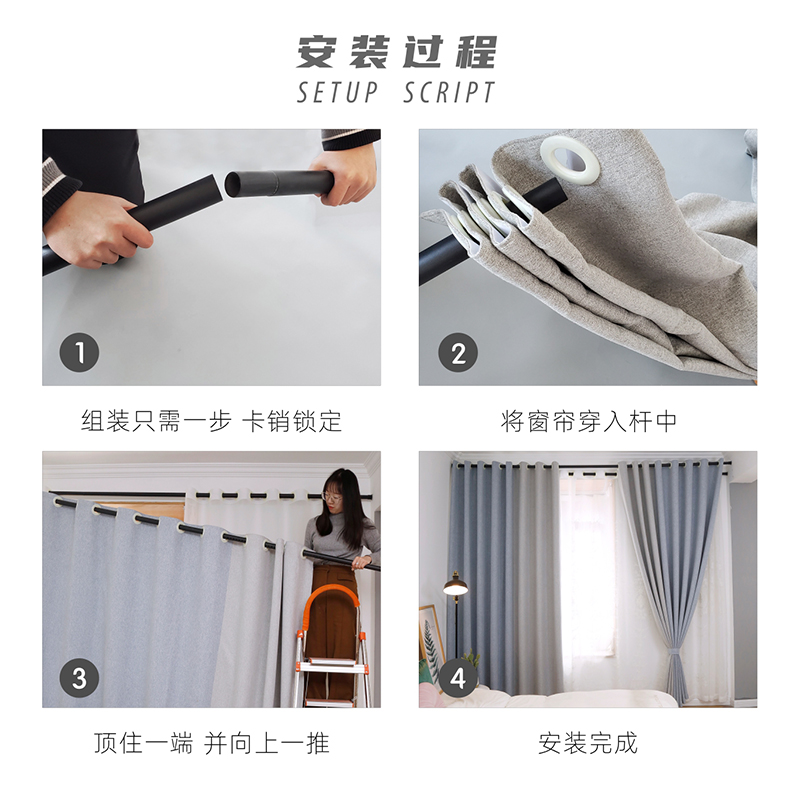 安装过程
SETUP SCRIPT

1

组装只需一步 卡销锁定

2

将窗帘穿入杆中

3

顶住一端 并向上一推

4

安装完成