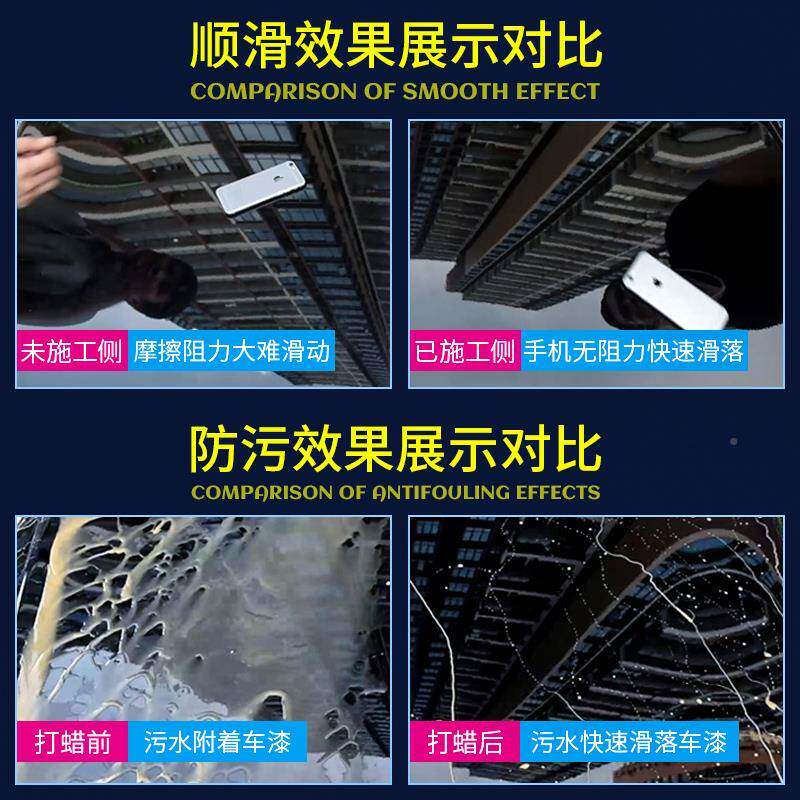 顺滑效果展示对比
COMPARISON OF SMOOTH EFFECT

未施工侧 摩擦阻力大难滑动

已施工侧 手机无阻力快速滑落

防污效果展示对比
COMPARISON OF ANTIFOULING EFFECTS

打蜡前 污水附着车漆

打蜡后 污水快速滑落车漆