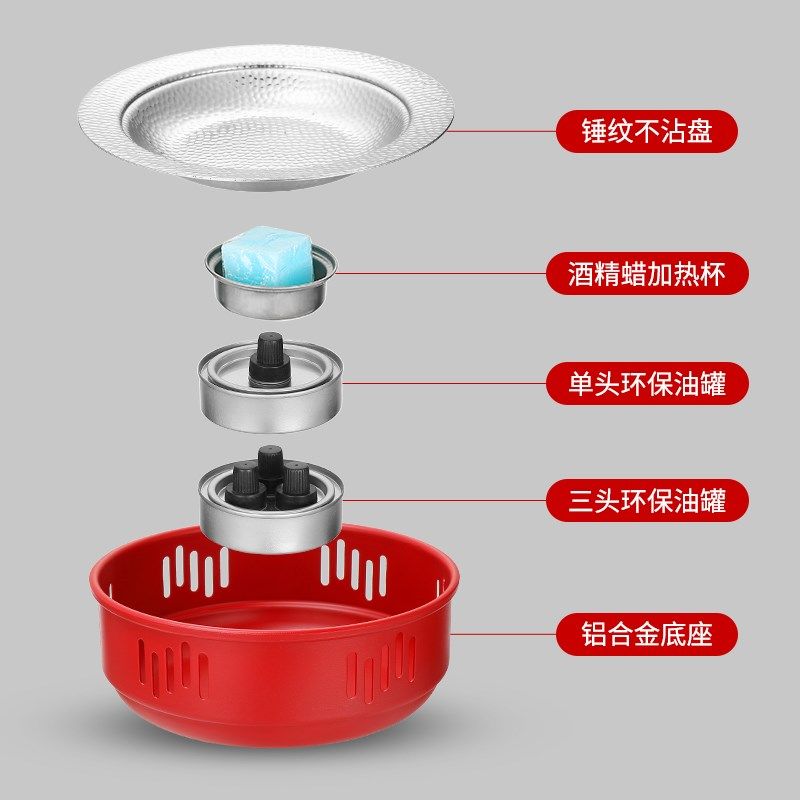 锤纹不沾盘

酒精蜡加热杯

单头环保油罐

三头环保油罐

铝合金底座