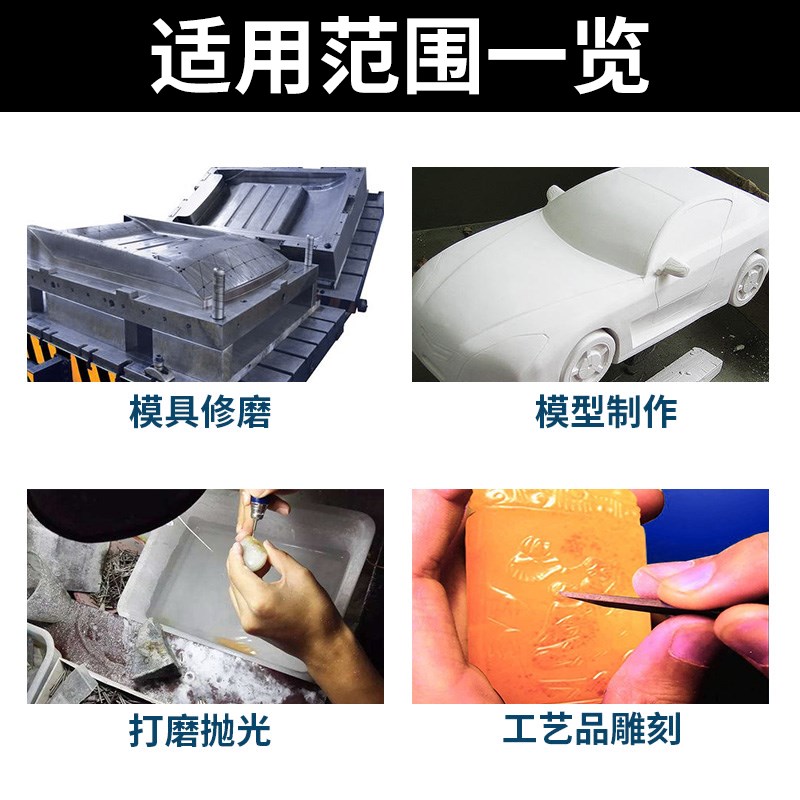 适用范围一览

模具修磨

模型制作

打磨抛光

工艺品雕刻