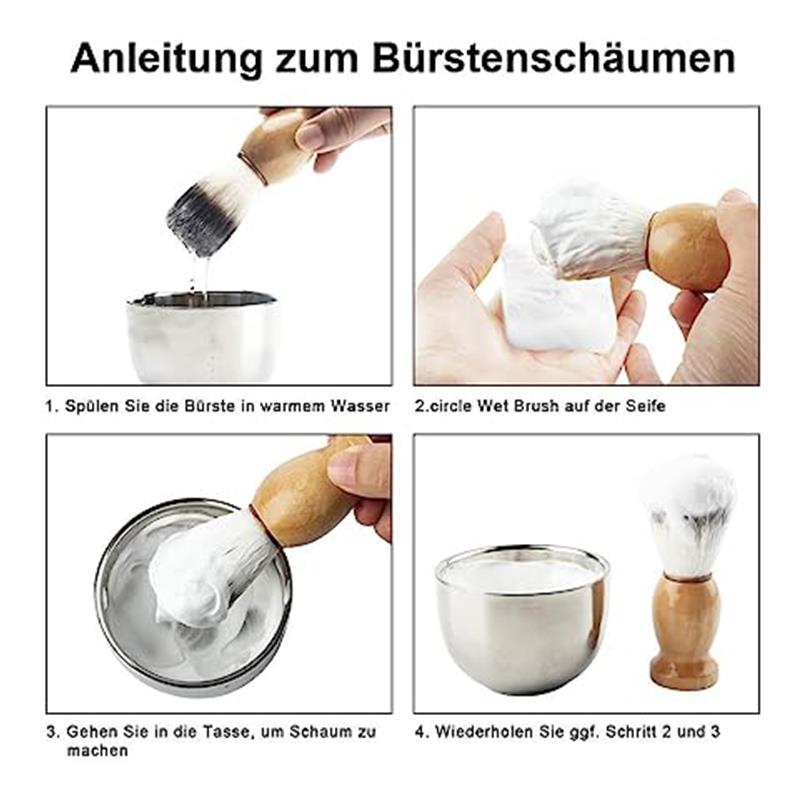 Anleitung zum Bürstenschäumen

1. Spülen Sie die Bürste in warmem Wasser

2.circle Wet Brush auf der Seife

3. Gehen Sie in die Tasse, um Schaum zu machen

4. Wiederholen Sie ggf. Schritt 2 und 3