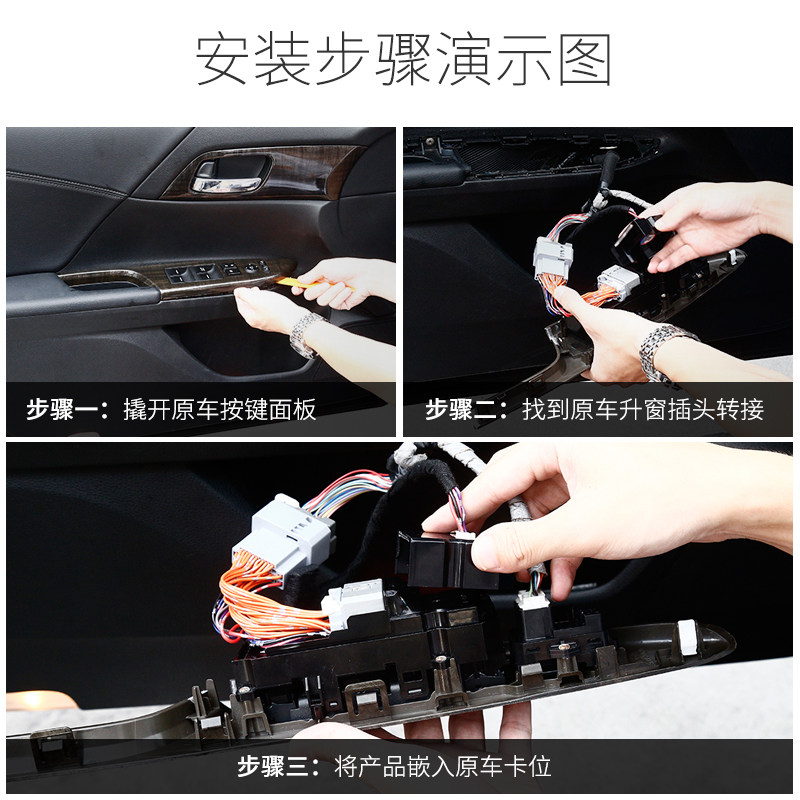 安装步骤演示图

步骤一：撬开原车按键面板

步骤二：找到原车升窗插头转接

步骤三：将产品嵌入原车卡位