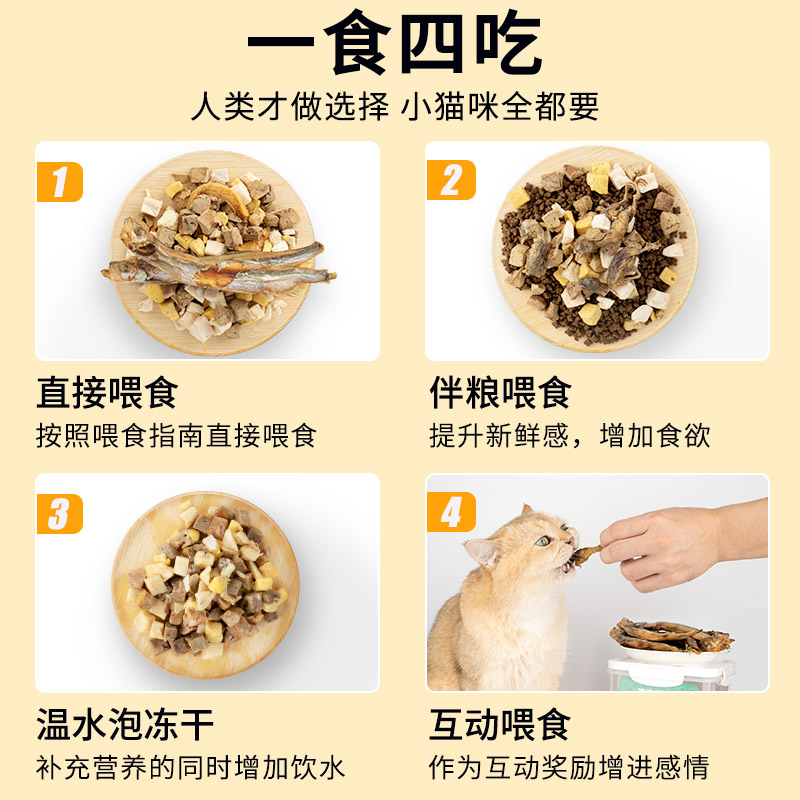 一食四吃
人类才做选择 小猫咪全都要

1
直接喂食
按照喂食指南直接喂食

2
伴粮喂食
提升新鲜感，增加食欲

3
温水泡冻干
补充营养的同时增加饮水

4
互动喂食
作为互动奖励增进感情