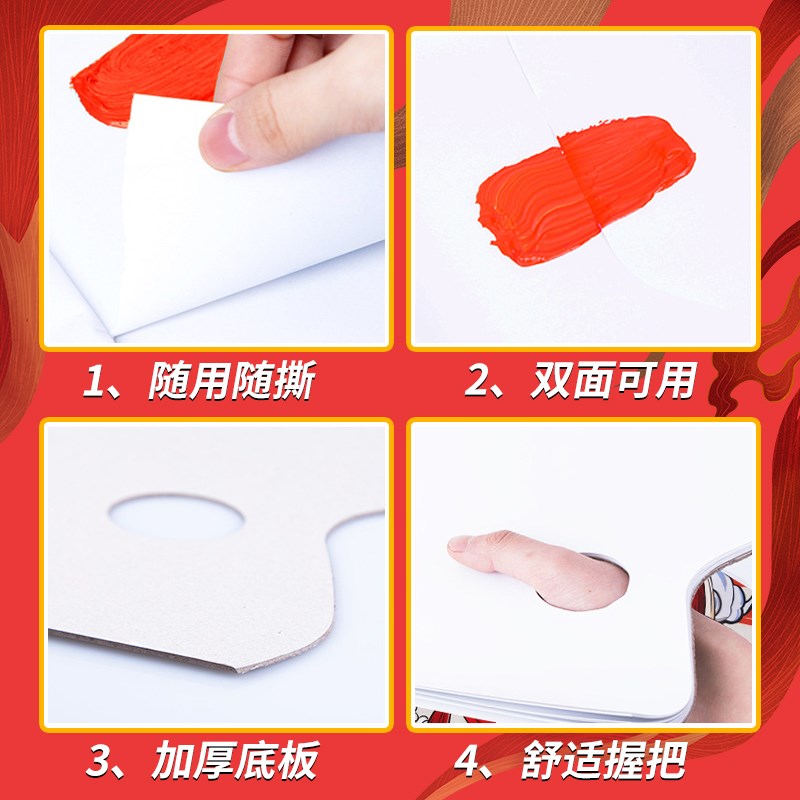 1、随用随撕

2、双面可用

3、加厚底板

4、舒适握把