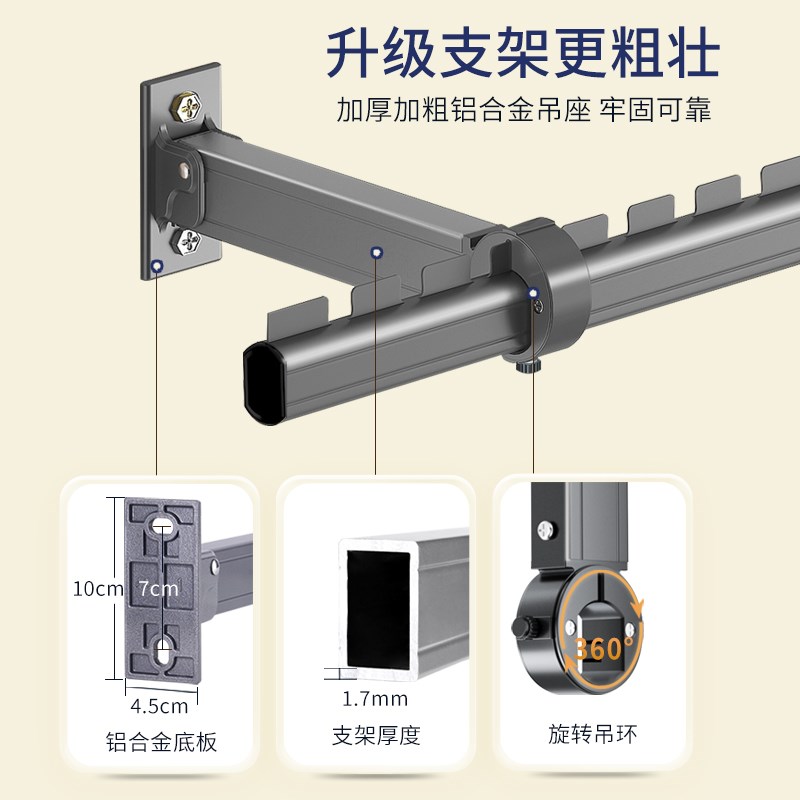 升级支架更粗壮

加厚加粗铝合金吊座 牢固可靠

10cm

7cm

4.5cm

铝合金底板

1.7mm

支架厚度

360°

旋转吊环