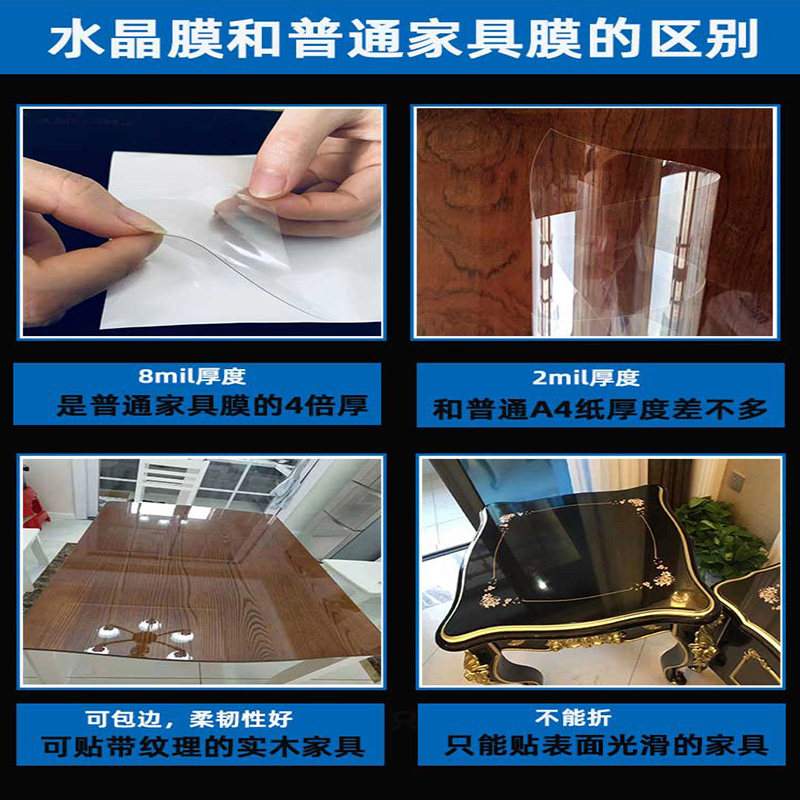 水晶膜和普通家具膜的区别

8mil厚度
是普通家具膜的4倍厚

2mil厚度
和普通A4纸厚度差不多

可包边，柔韧性好
可贴带纹理的实木家具

不能折
只能贴表面光滑的家具