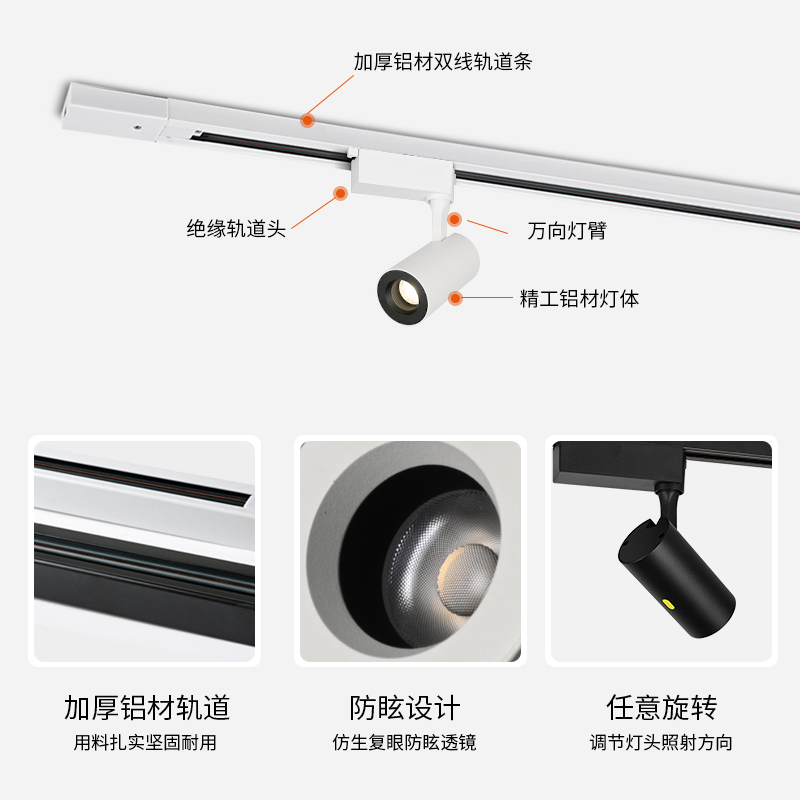 加厚铝材双线轨道条

绝缘轨道头

万向灯臂

精工铝材灯体

加厚铝材轨道
用料扎实坚固耐用

防眩设计
仿生复眼防眩透镜

任意旋转
调节灯头照射方向