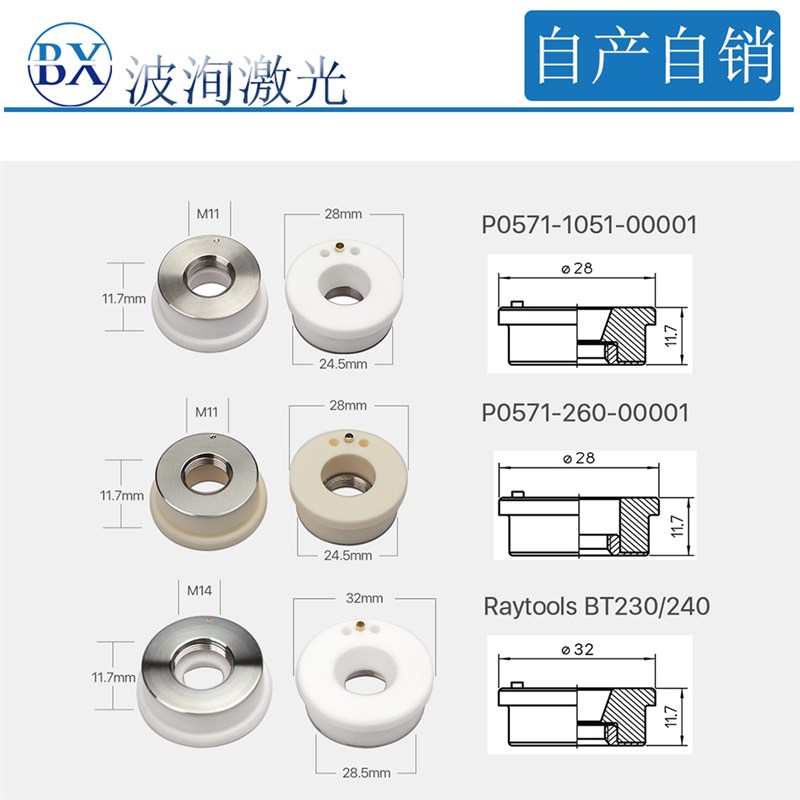 BX 波洵激光

自产自销

M11

11.7mm

28mm

24.5mm

P0571-1051-00001

⌀28

11.7

M11

11.7mm

28mm

24.5mm

P0571-260-00001

⌀28

11.7

M14

11.7mm

32mm

28.5mm

Raytools BT230/240

⌀32

11.7