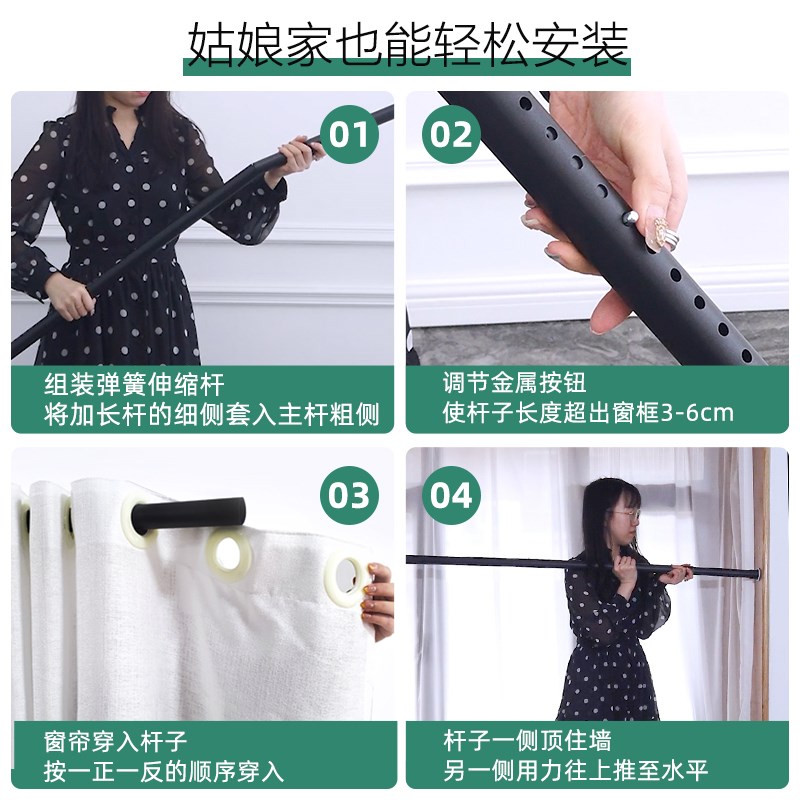 姑娘家也能轻松安装

01

组装弹簧伸缩杆
将加长杆的细侧套入主杆粗侧

02

调节金属按钮
使杆子长度超出窗框3-6cm

03

窗帘穿入杆子
按一正一反的顺序穿入

04

杆子一侧顶住墙
另一侧用力往上推至水平