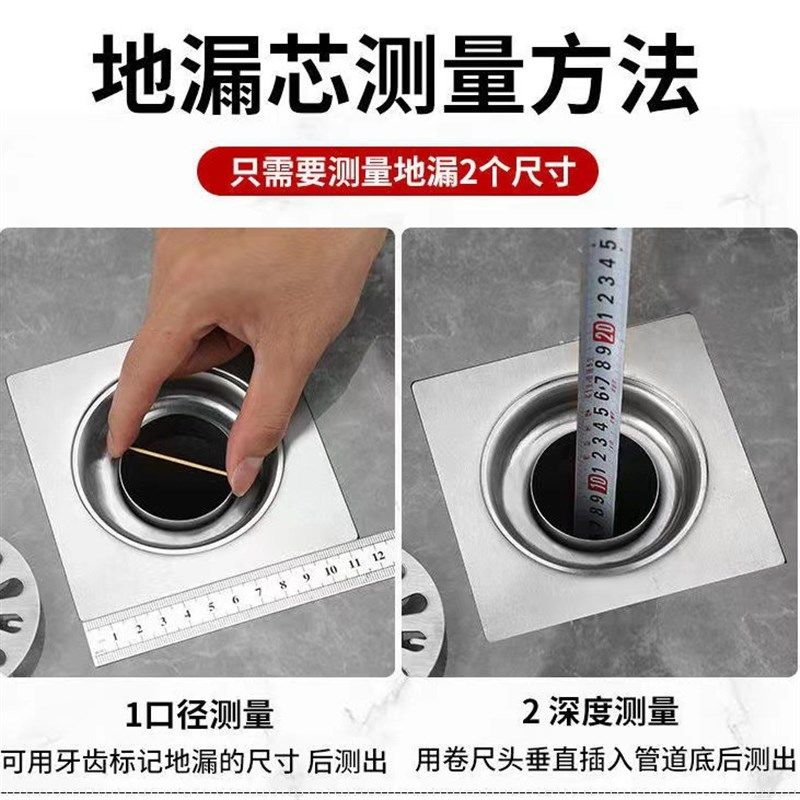 地漏芯测量方法

只需要测量地漏2个尺寸

1 2 3 4 5 6 7 8 9 10 11 12

7 8 9 10 1 2 3 4 5 6 7 8 9 20 1 2 3 4 5

1口径测量

可用牙齿标记地漏的尺寸 后测出

2 深度测量

用卷尺头垂直插入管道底后测出