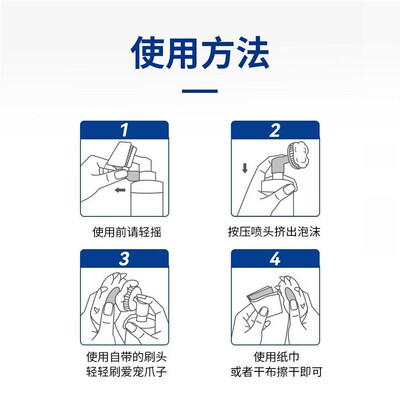 使用方法

1

使用前请轻摇

2

按压喷头挤出泡沫

3

使用自带的刷头
轻轻刷爱宠爪子

4

使用纸巾
或者干布擦干即可