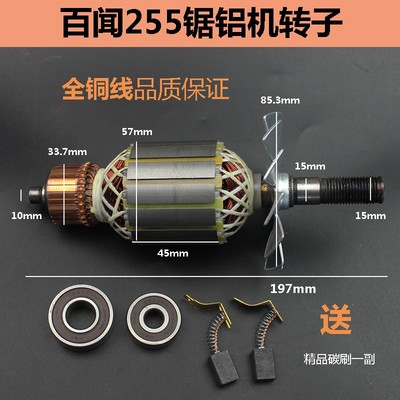 百闻255锯铝机转子

全铜线品质保证

85.3mm

57mm

33.7mm

15mm

10mm

15mm

45mm

197mm

送

精品碳刷一副