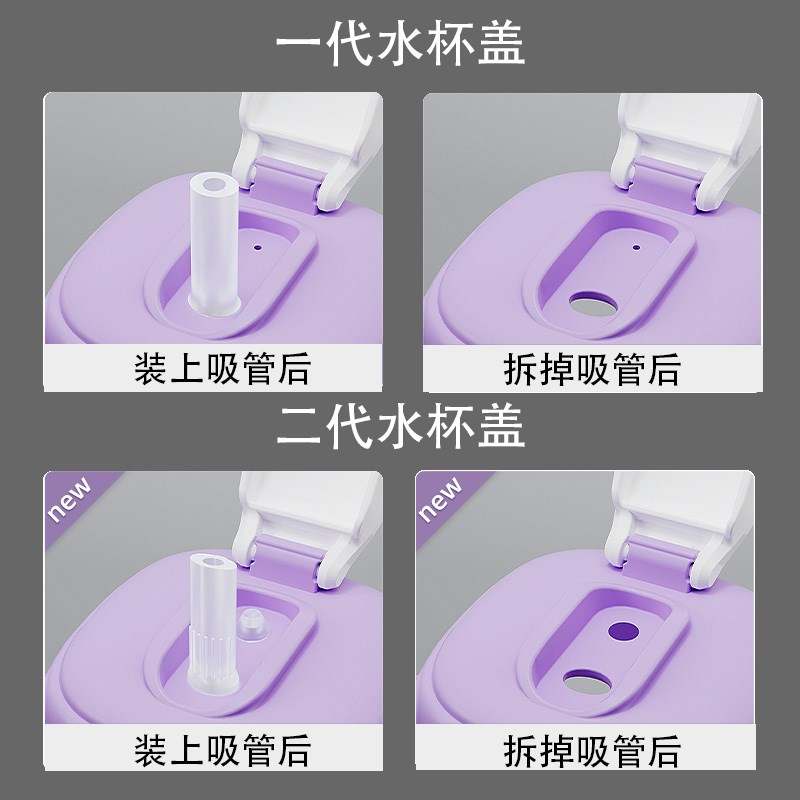 一代水杯盖

装上吸管后

拆掉吸管后

二代水杯盖

new

装上吸管后

new

拆掉吸管后