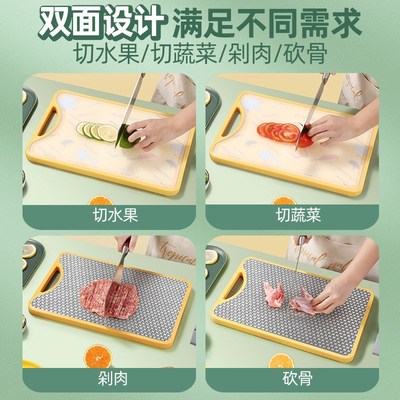 双面设计 满足不同需求

切水果/切蔬菜/剁肉/砍骨

切水果

切蔬菜

剁肉

砍骨