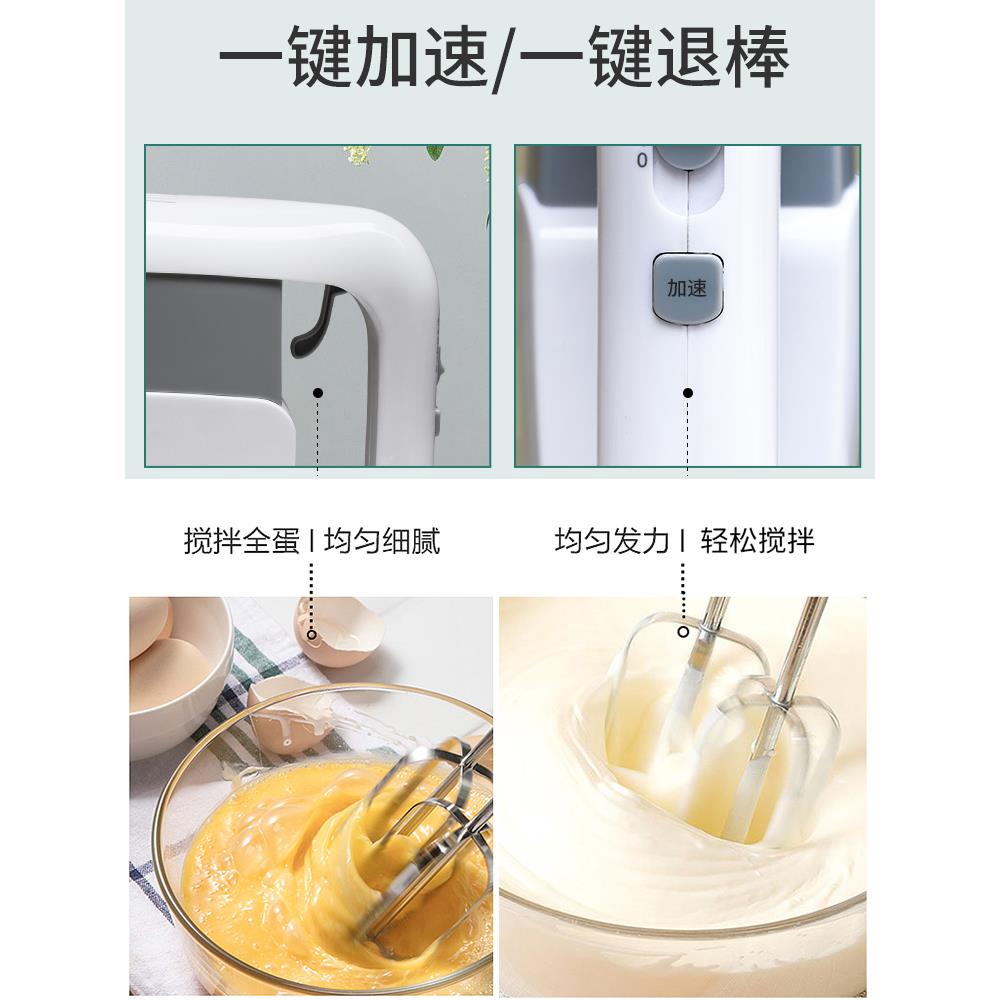 一键加速/一键退棒

0

加速

搅拌全蛋 I 均匀细腻

均匀发力 I 轻松搅拌