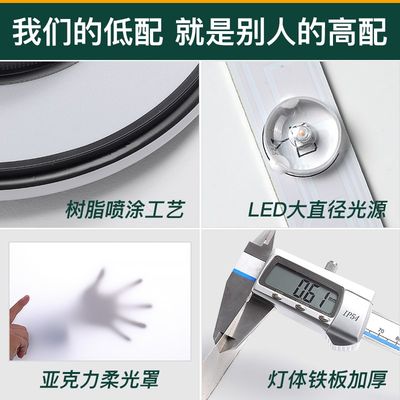 我们的低配 就是别人的高配

树脂喷涂工艺

LED大直径光源

亚克力柔光罩

0.61

IP54

70

灯体铁板加厚