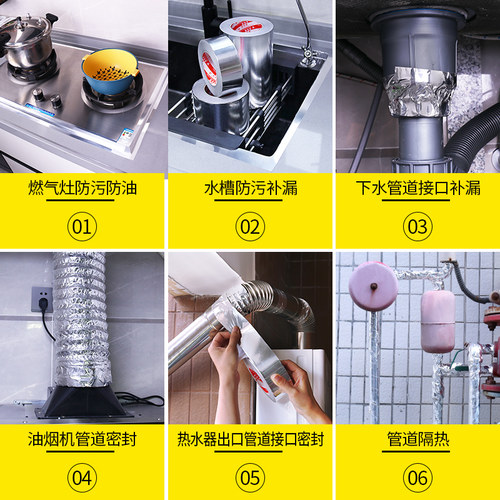 燃气灶防污防油

01

水槽防污补漏

02

下水管道接口补漏

03

油烟机管道密封

04

热水器出口管道接口密封

05

管道隔热

06