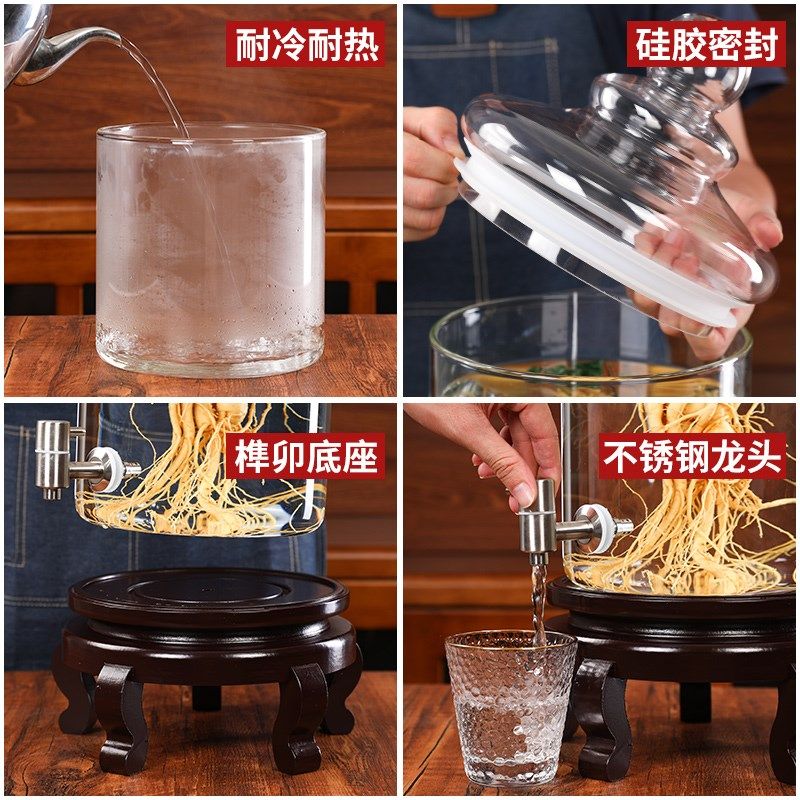 耐冷耐热

硅胶密封

榫卯底座

不锈钢龙头