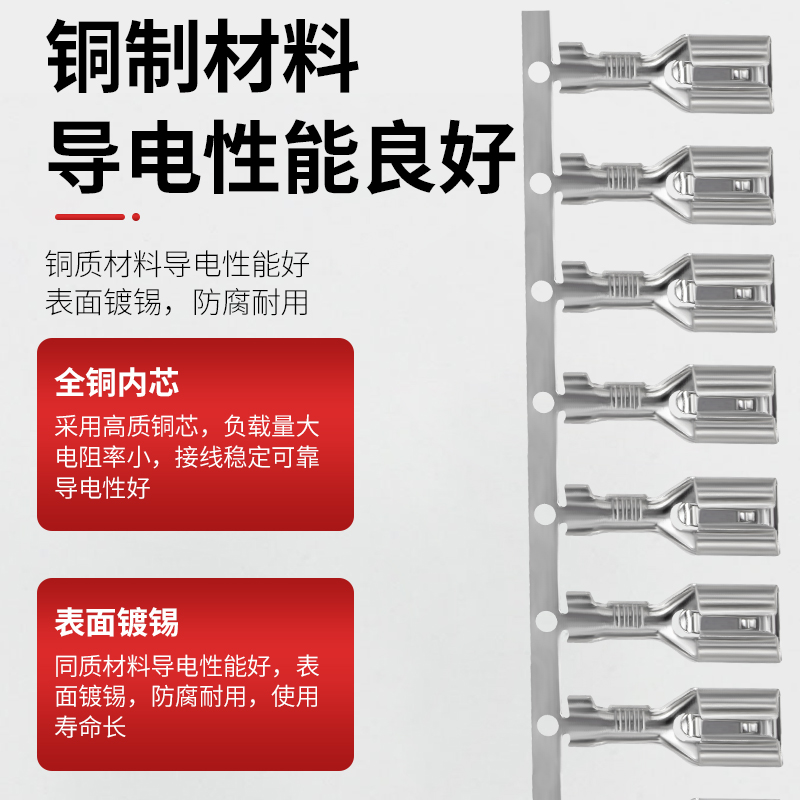 铜制材料
导电性能良好

铜质材料导电性能好
表面镀锡，防腐耐用

全铜内芯
采用高质铜芯，负载量大电阻率小，接线稳定可靠导电性好

表面镀锡
同质材料导电性能好，表面镀锡，防腐耐用，使用寿命长