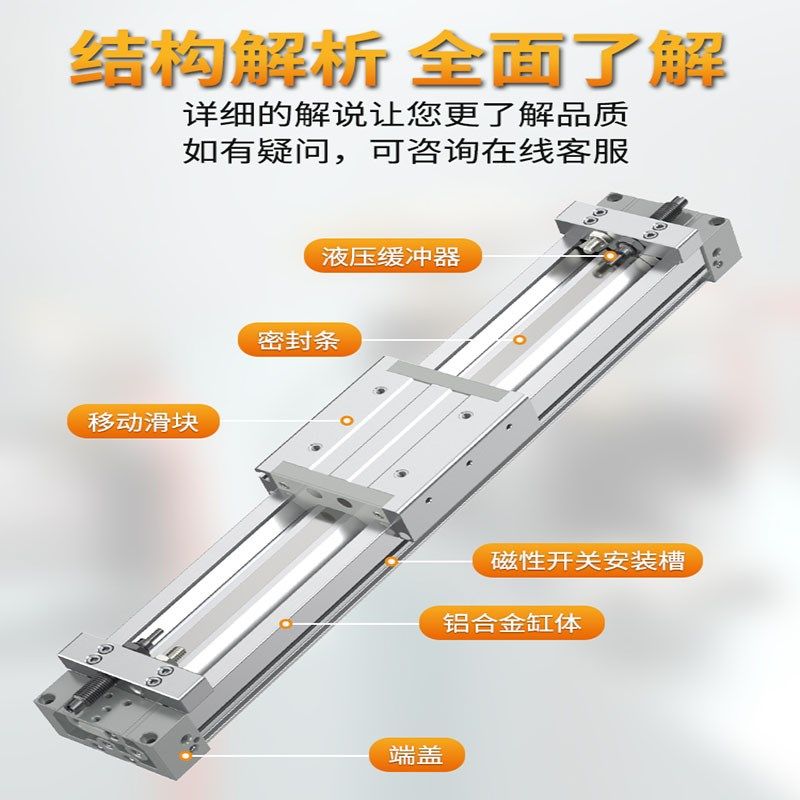 结构解析 全面了解
详细的解说让您更了解品质
如有疑问，可咨询在线客服

液压缓冲器
密封条
移动滑块
磁性开关安装槽
铝合金缸体
端盖