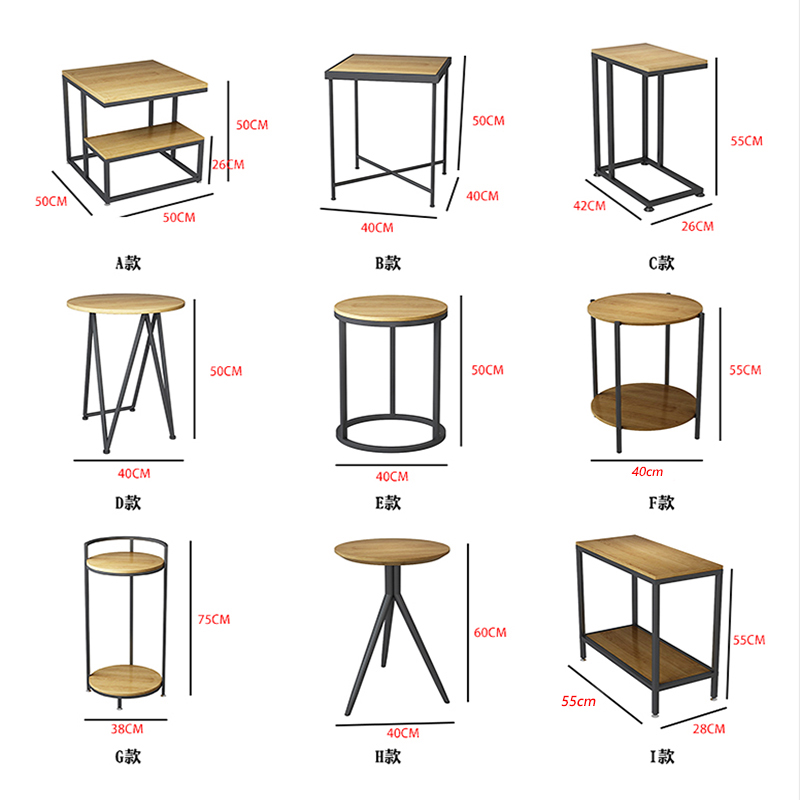 50CM
26CM
50CM
50CM
A款

50CM
40CM
40CM
B款

55CM
42CM
26CM
C款

50CM
40CM
D款

50CM
40CM
E款

55CM
40cm
F款

75CM
38CM
G款

60CM
40CM
H款

55CM
55cm
28CM
I款