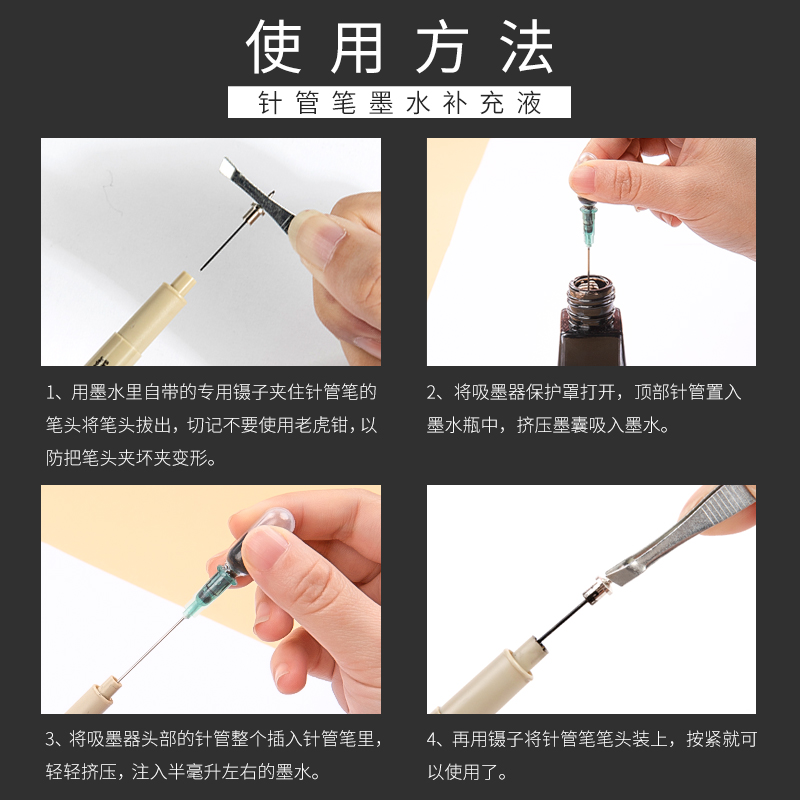 使用方法

针管笔墨水补充液

1、用墨水里自带的专用镊子夹住针管笔的笔头将笔头拔出，切记不要使用老虎钳，以防把笔头夹坏夹变形。

2、将吸墨器保护罩打开，顶部针管置入墨水瓶中，挤压墨囊吸入墨水。

3、将吸墨器头部的针管整个插入针管笔里，轻轻挤压，注入半毫升左右的墨水。

4、再用镊子将针管笔笔头装上，按紧就可以使用了。