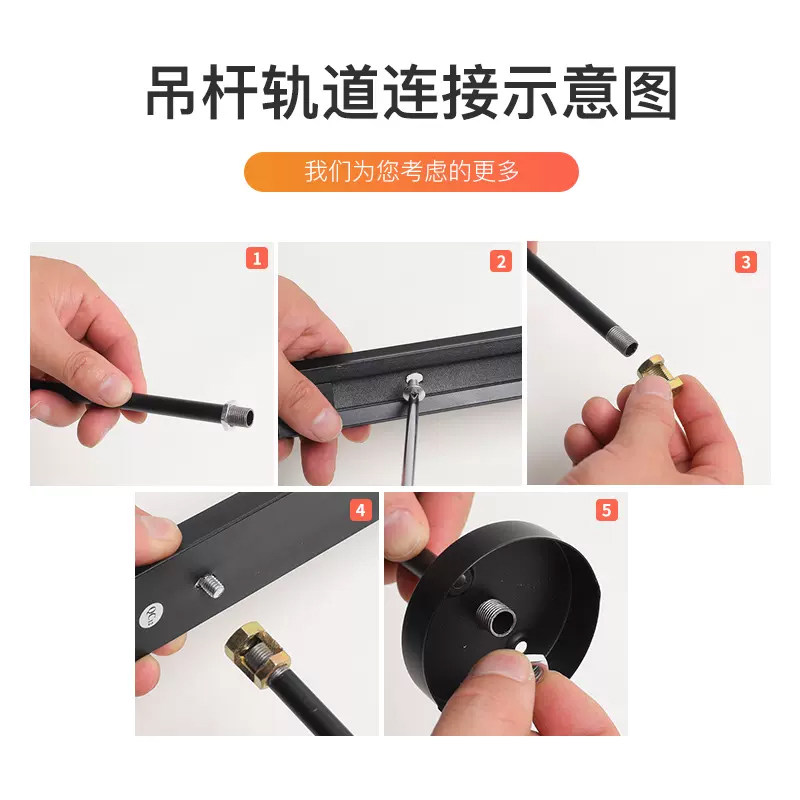 吊杆轨道连接示意图

我们为您考虑的更多

1

2

3

4

5