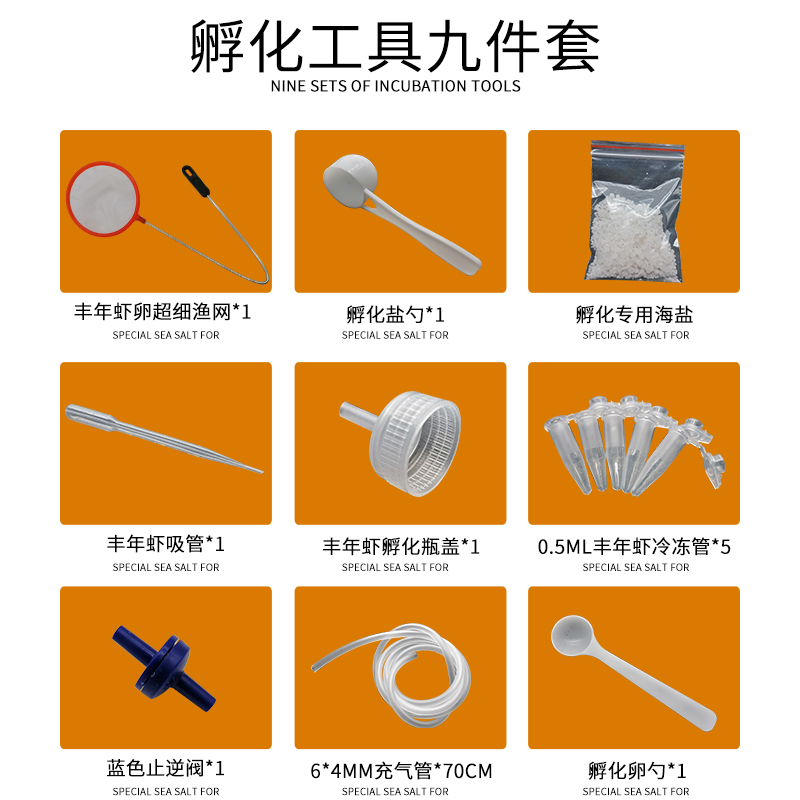 孵化工具九件套
NINE SETS OF INCUBATION TOOLS

丰年虾卵超细渔网*1
SPECIAL SEA SALT FOR

孵化盐勺*1
SPECIAL SEA SALT FOR

孵化专用海盐
SPECIAL SEA SALT FOR

丰年虾吸管*1
SPECIAL SEA SALT FOR

丰年虾孵化瓶盖*1
SPECIAL SEA SALT FOR

0.5ML丰年虾冷冻管*5
SPECIAL SEA SALT FOR

蓝色止逆阀*1
SPECIAL SEA SALT FOR

6*4MM充气管*70CM
SPECIAL SEA SALT FOR

孵化卵勺*1
SPECIAL SEA SALT FOR