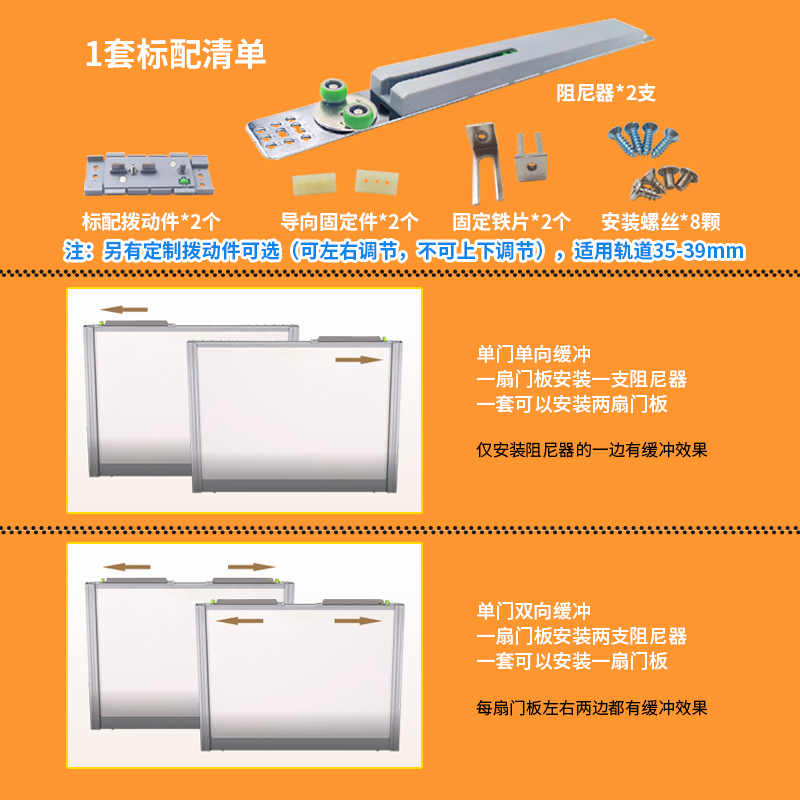 1套标配清单

阻尼器*2支

标配拨动件*2个　导向固定件*2个　固定铁片*2个　安装螺丝*8颗

注：另有定制拨动件可选（可左右调节，不可上下调节），适用轨道35-39mm

单门单向缓冲
一扇门板安装一支阻尼器
一套可以安装两扇门板

仅安装阻尼器的一边有缓冲效果

单门双向缓冲
一扇门板安装两支阻尼器
一套可以安装一扇门板

每扇门板左右两边都有缓冲效果