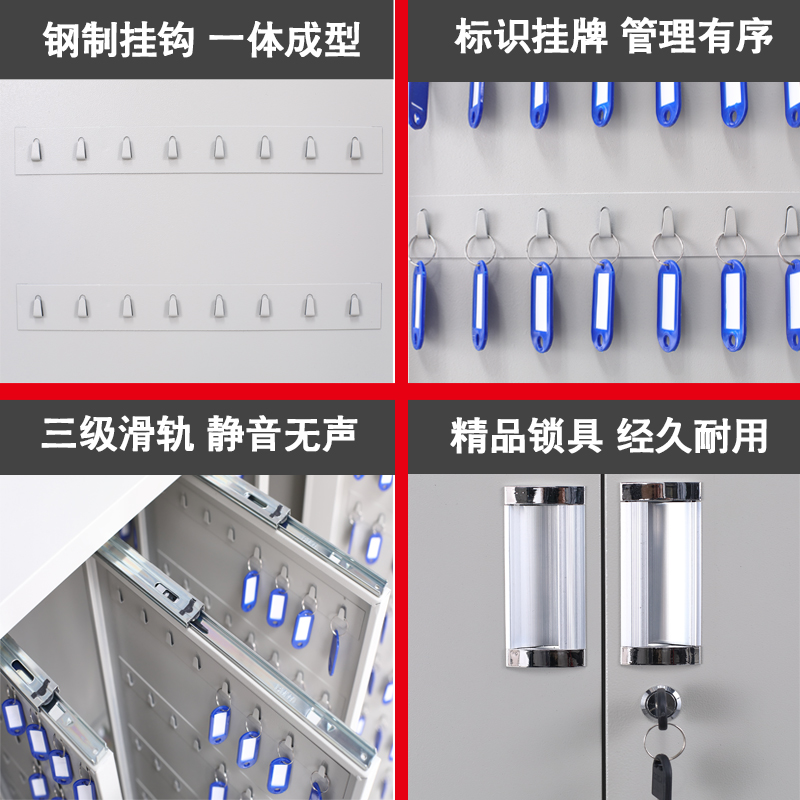 钢制挂钩 一体成型

标识挂牌 管理有序

三级滑轨 静音无声

精品锁具 经久耐用