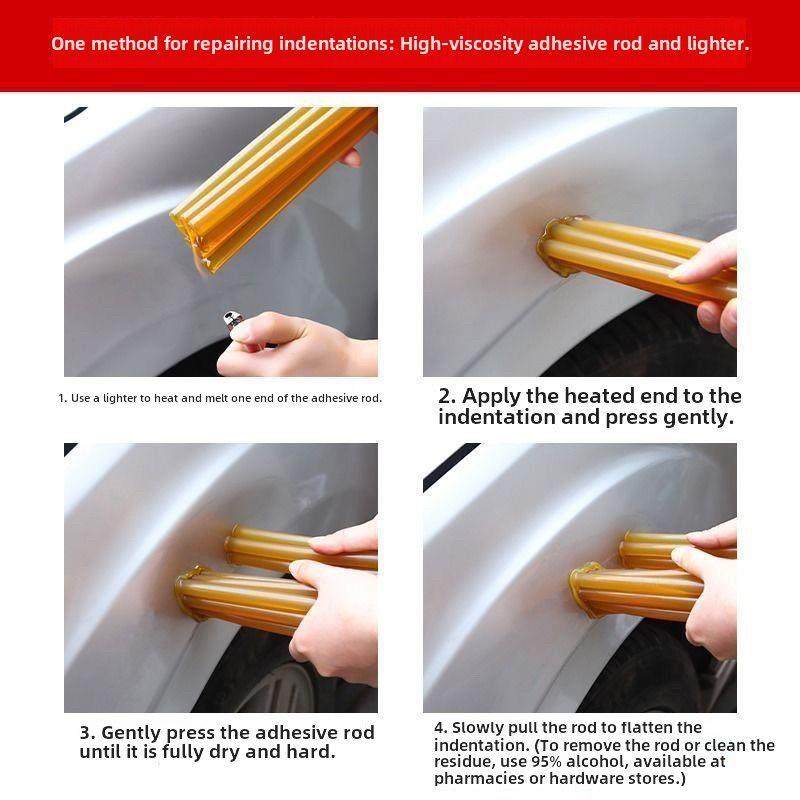 One method for repairing indentations: High-viscosity adhesive rod and lighter.

1. Use a lighter to heat and melt one end of the adhesive rod.

2. Apply the heated end to the indentation and press gently.

3. Gently press the adhesive rod until it is fully dry and hard.

4. Slowly pull the rod to flatten the indentation. (To remove the rod or clean the residue, use 95% alcohol, available at pharmacies or hardware stores.)