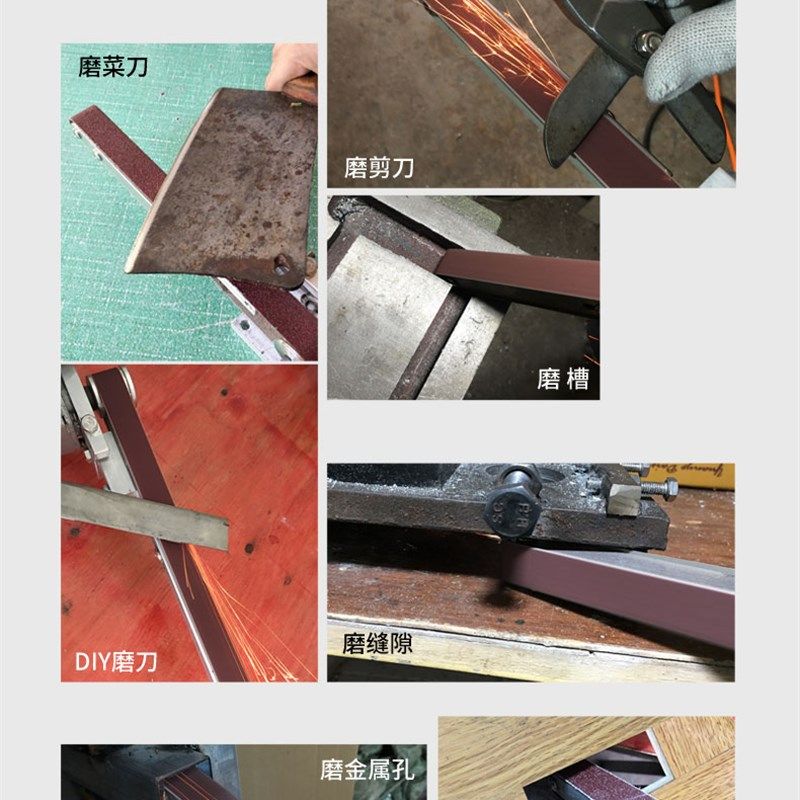 磨菜刀

磨剪刀

磨 槽

DIY磨刀

磨缝隙

磨金属孔