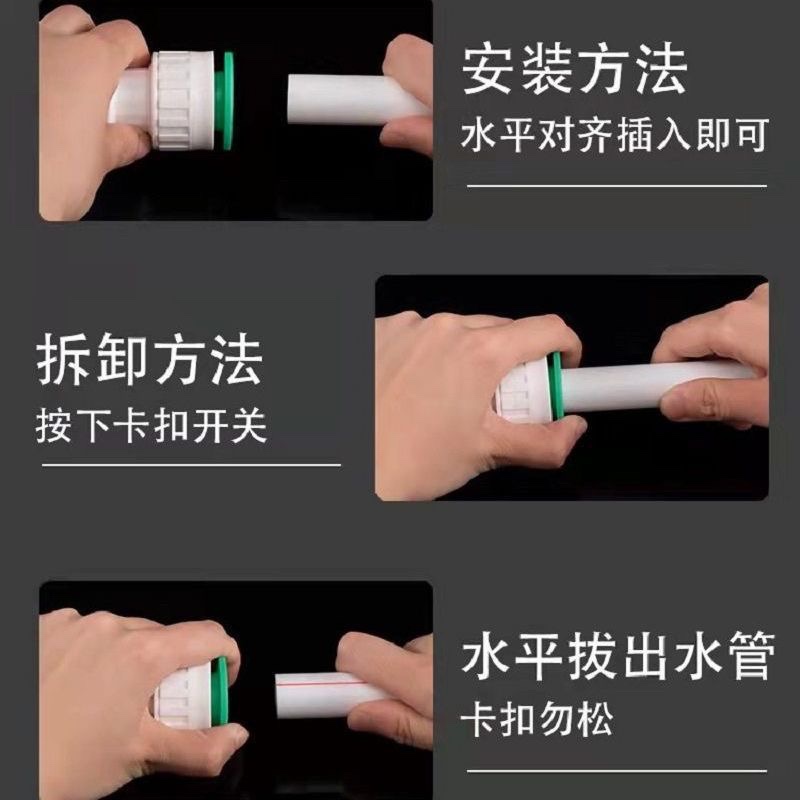 安装方法
水平对齐插入即可

拆卸方法
按下卡扣开关

水平拔出水管
卡扣勿松