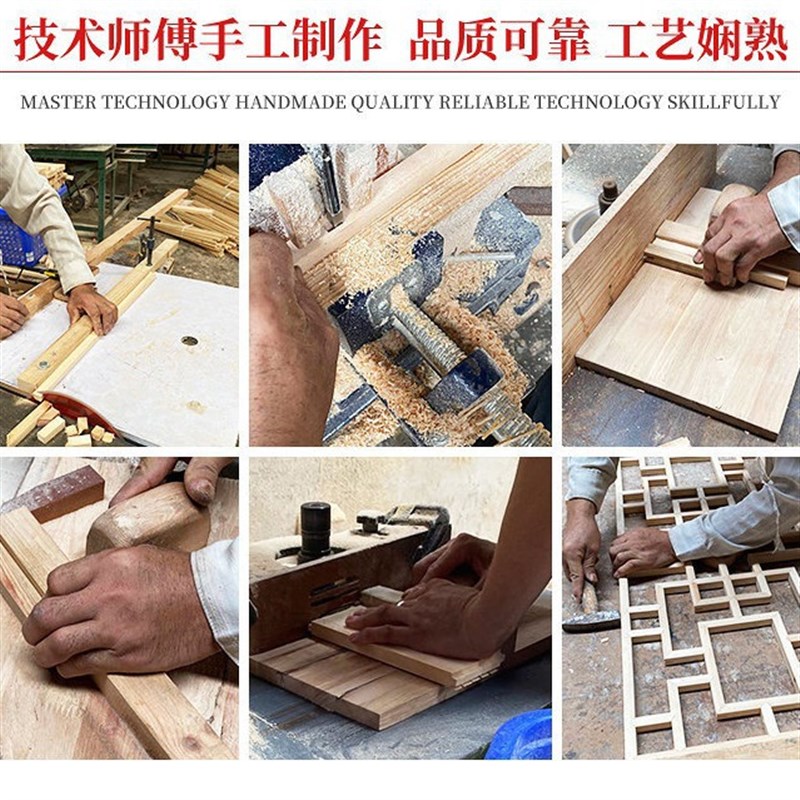 技术师傅手工制作 品质可靠 工艺娴熟

MASTER TECHNOLOGY HANDMADE QUALITY RELIABLE TECHNOLOGY SKILLFULLY