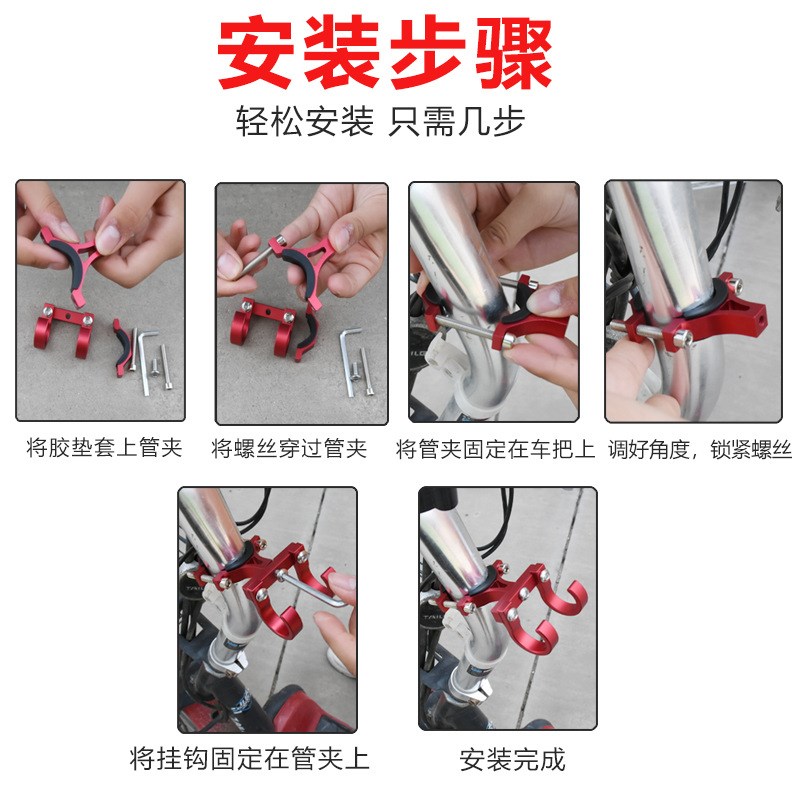 安装步骤

轻松安装 只需几步

将胶垫套上管夹

将螺丝穿过管夹

将管夹固定在车把上

调好角度，锁紧螺丝

将挂钩固定在管夹上

安装完成